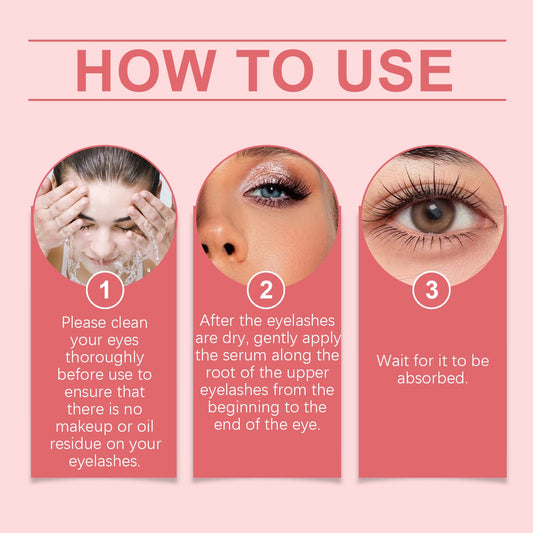 HOW TO USE

1

Please clean your eyes thoroughly before use to ensure that there is no makeup or oil residue on your eyelashes.

2

After the eyelashes are dry, gently apply the serum along the root of the upper eyelashes from the beginning to the end of the eye.

3

Wait for it to be absorbed.